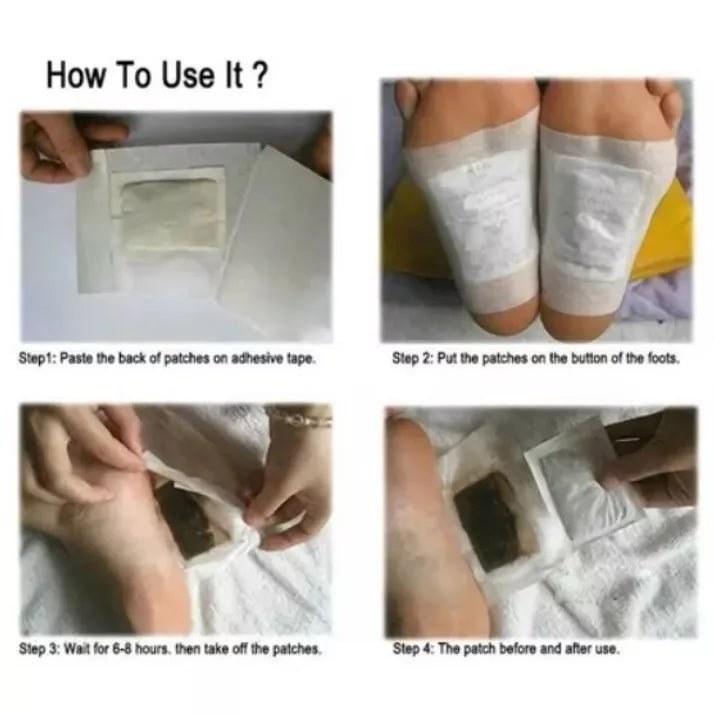 How To Use It ?

Step1: Paste the back of patches on adhesive tape.

Step 2: Put the patches on the button of the foots.

Step 3: Wait for 6-8 hours. then take off the patches.

Step 4: The patch before and after use.